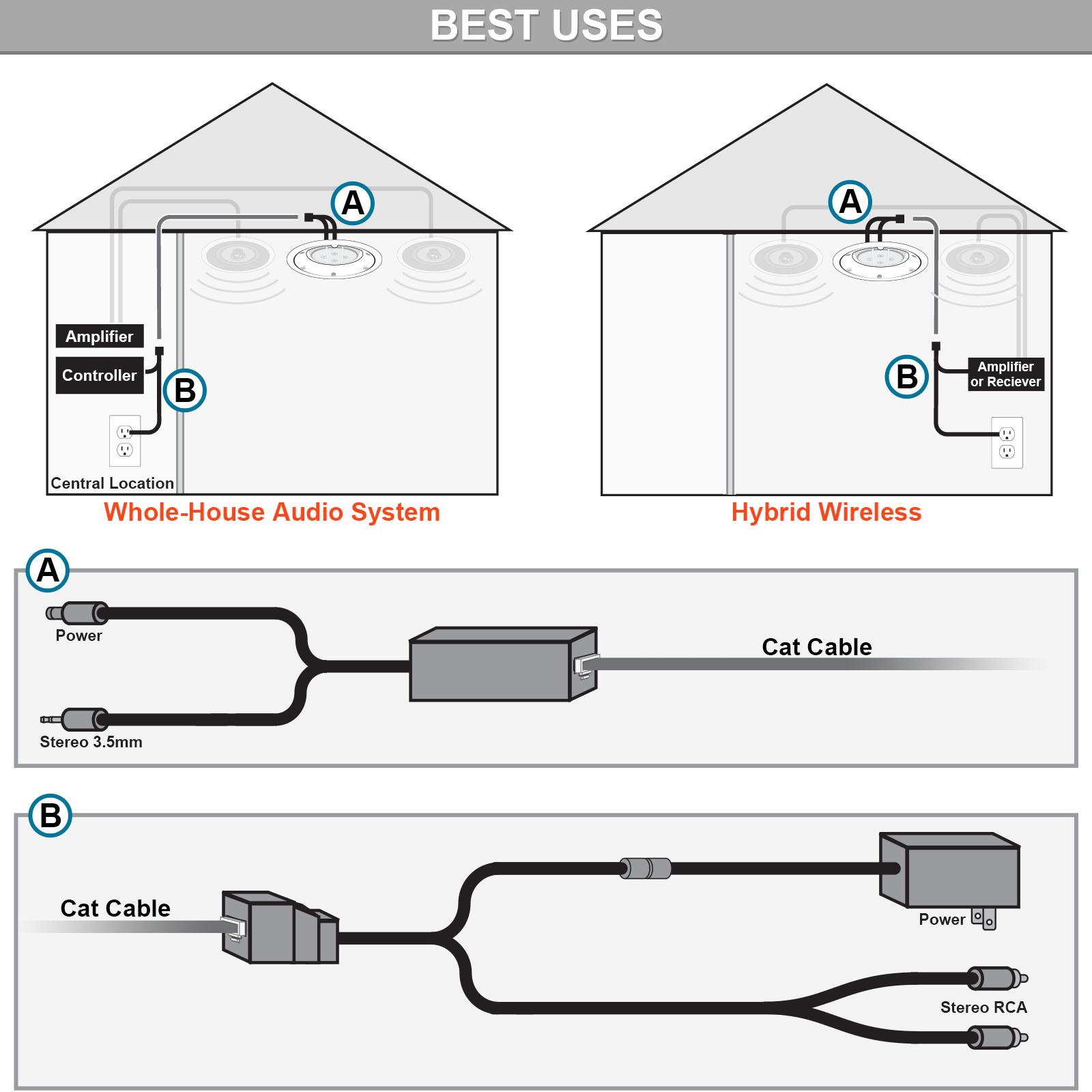 BEST USES

A

Amplifier

Controller

B

Central Location

Whole-House Audio System

A

B

Amplifier or Reciever

Hybrid Wireless

A

Power

Stereo 3.5mm

Cat Cable

B

Cat Cable

Power

Stereo RCA